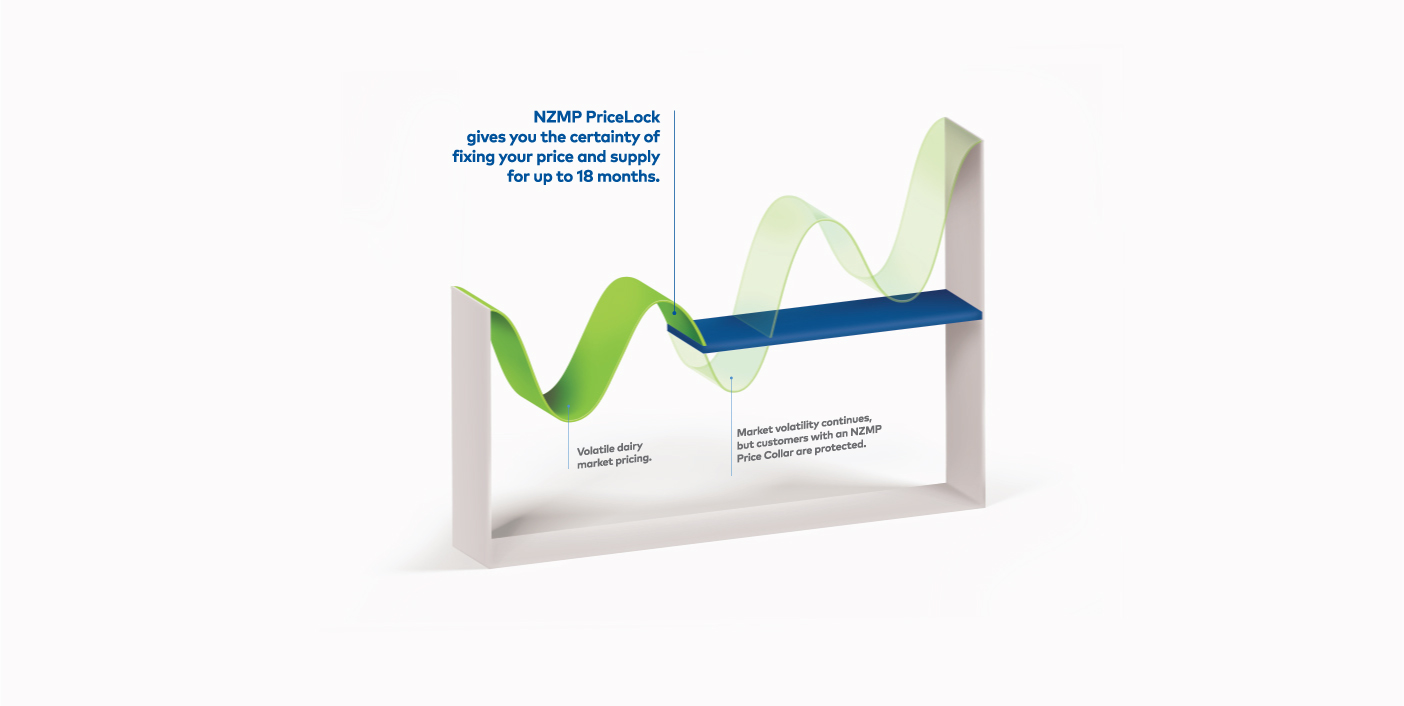 NZMP PriceLock gives you the certainty of fixing your price and supply for up to 18 months.

Volatile dairy market pricing.

Market volatility continues, but customers with an NZMP Price Collar are protected.